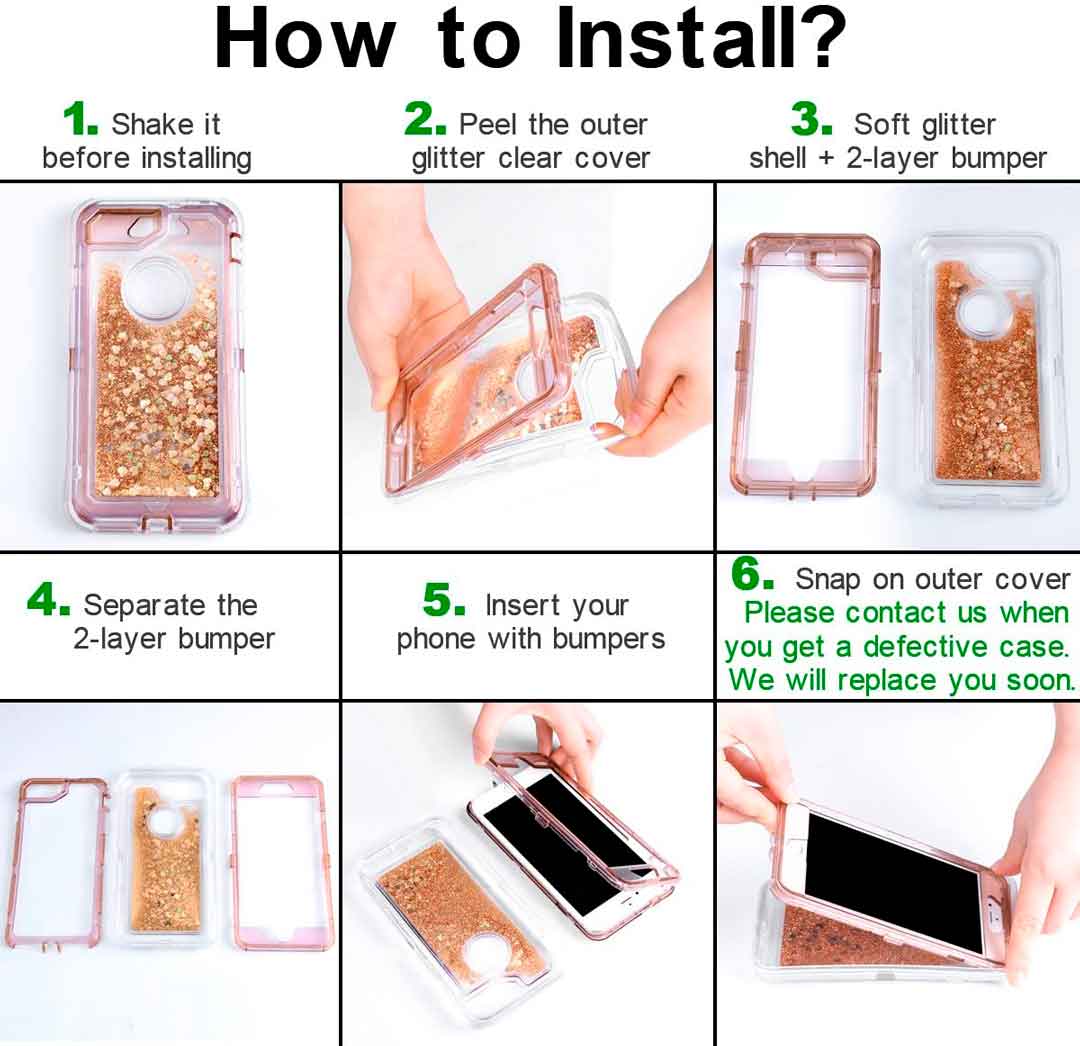 How to Install?

1. Shake it before installing

2. Peel the outer glitter clear cover

3. Soft glitter shell + 2-layer bumper

4. Separate the 2-layer bumper

5. Insert your phone with bumpers

6. Snap on outer cover
Please contact us when you get a defective case. We will replace you soon.